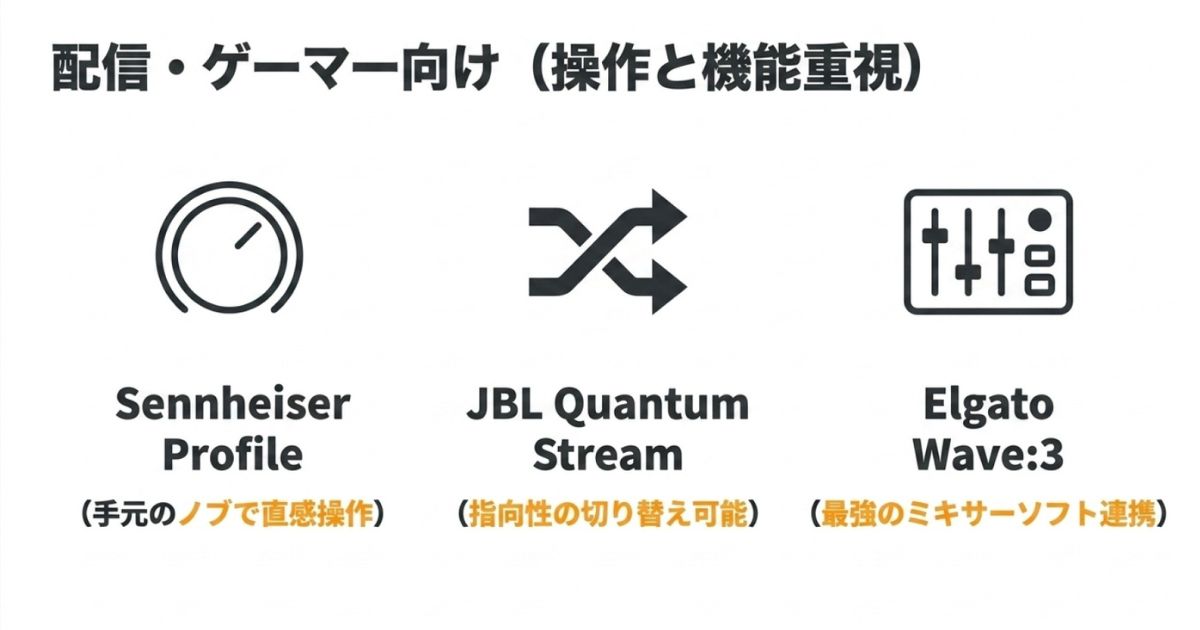 配信・ゲーマー向け（操作と機能重視）

Sennheiser
Profile
（手元のノブで直感操作）

JBL Quantum
Stream
（指向性の切り替え可能）

Elgato
Wave:3
（最強のミキサーソフト連携）